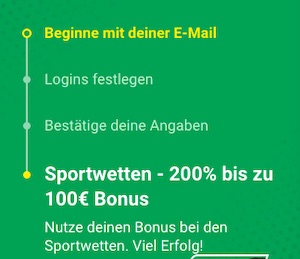 Beginne mit deiner E-Mail

Logins festlegen

Bestätige deine Angaben

Sportwetten - 200% bis zu 100€ Bonus

Nutze deinen Bonus bei den Sportwetten. Viel Erfolg!